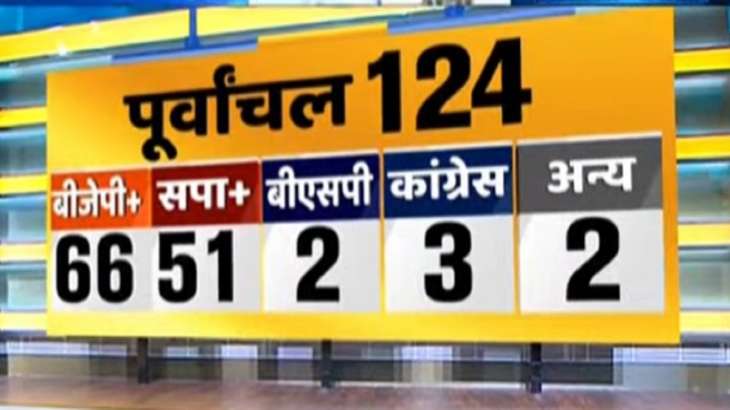 पूर्वांचल 124

| बीजेपी+ | सपा+ | बीएसपी | कांग्रेस | अन्य |
|---|---|---|---|---|
| 66 | 51 | 2 | 3 | 2 |